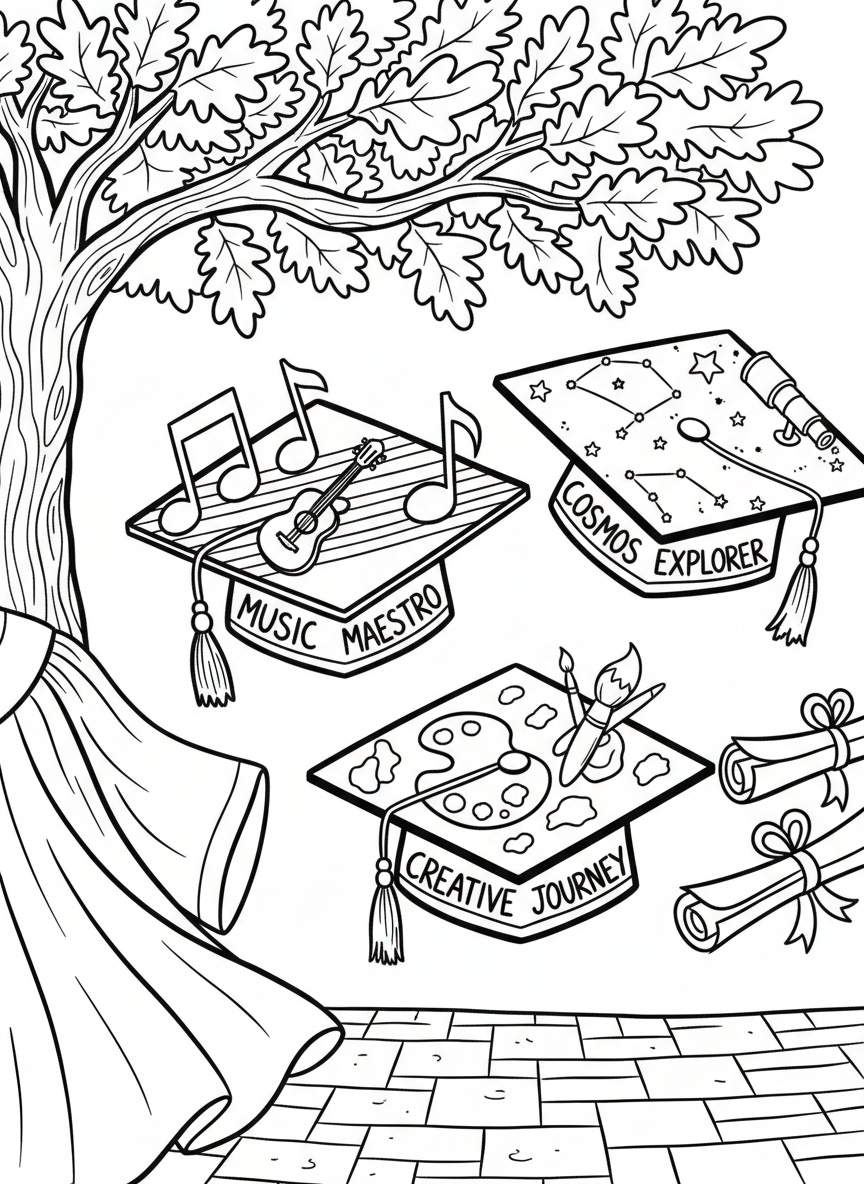 MUSIC MAESTRO

COSMOS EXPLORER

CREATIVE JOURNEY